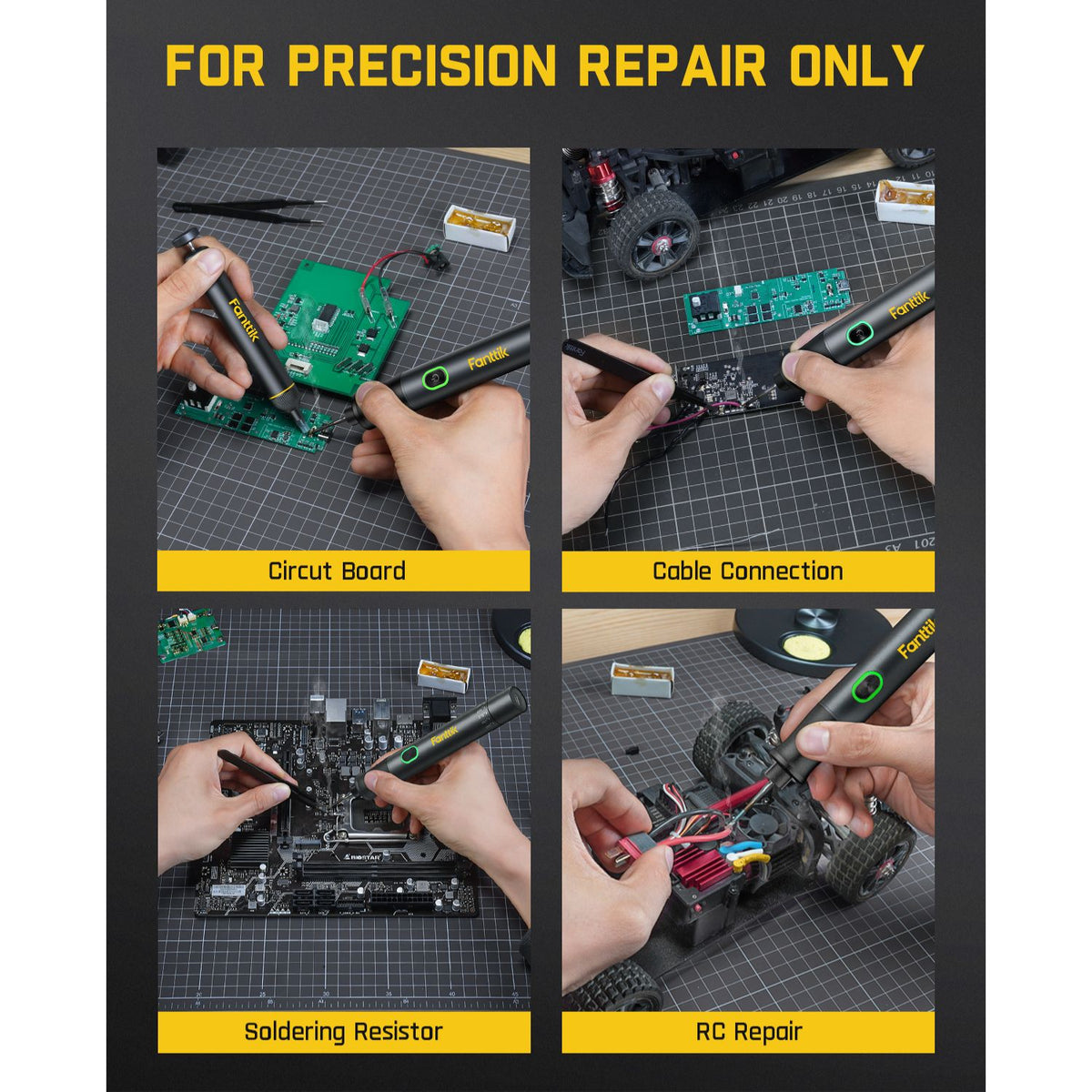 FOR PRECISION REPAIR ONLY

Fanttik

Fanttik

Circut Board

Fanttik

Cable Connection

Fanttik

BIOSTAR

Soldering Resistor

Fanttik

RC Repair