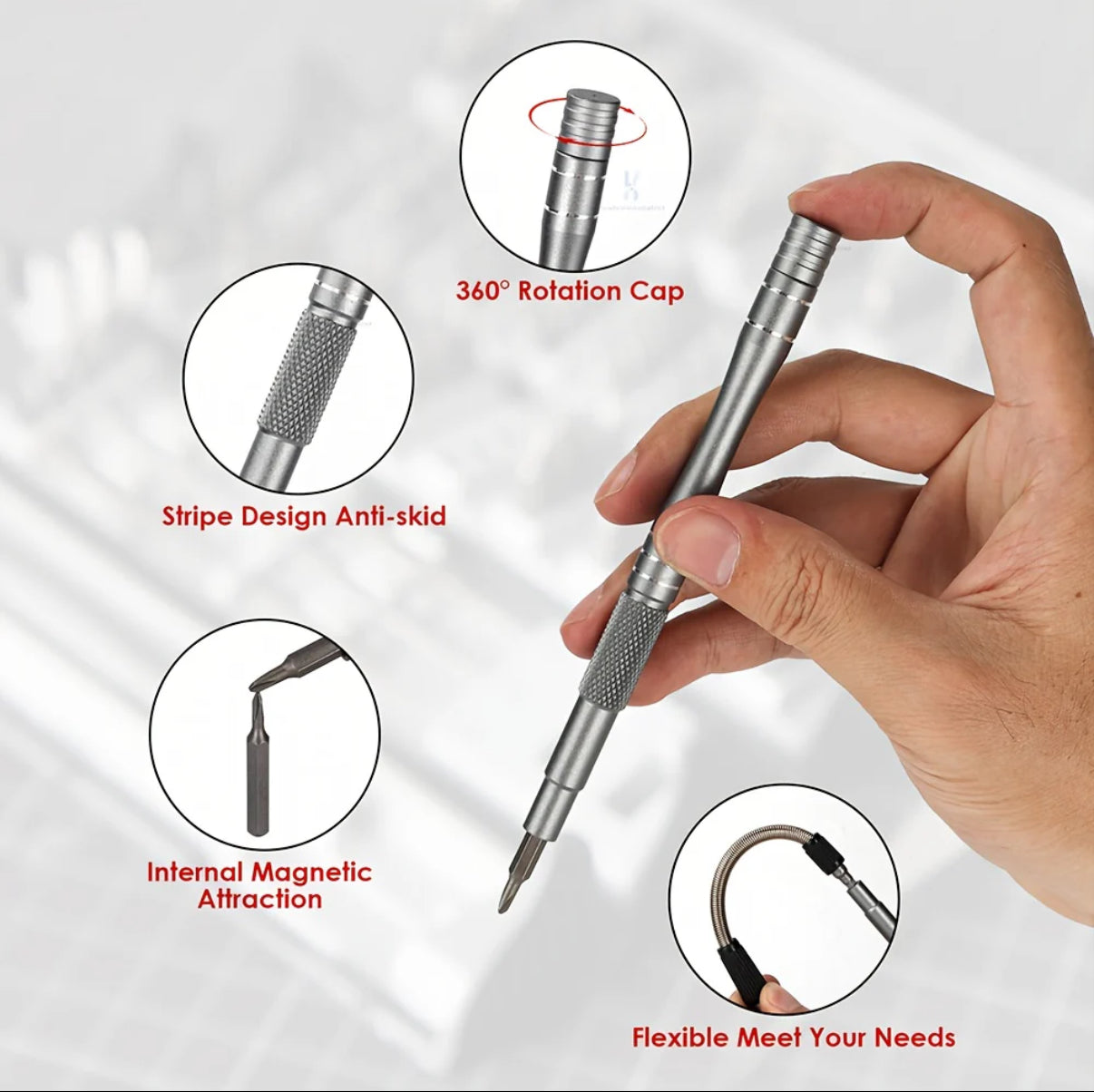 360° Rotation Cap

Stripe Design Anti-skid

Internal Magnetic Attraction

Flexible Meet Your Needs