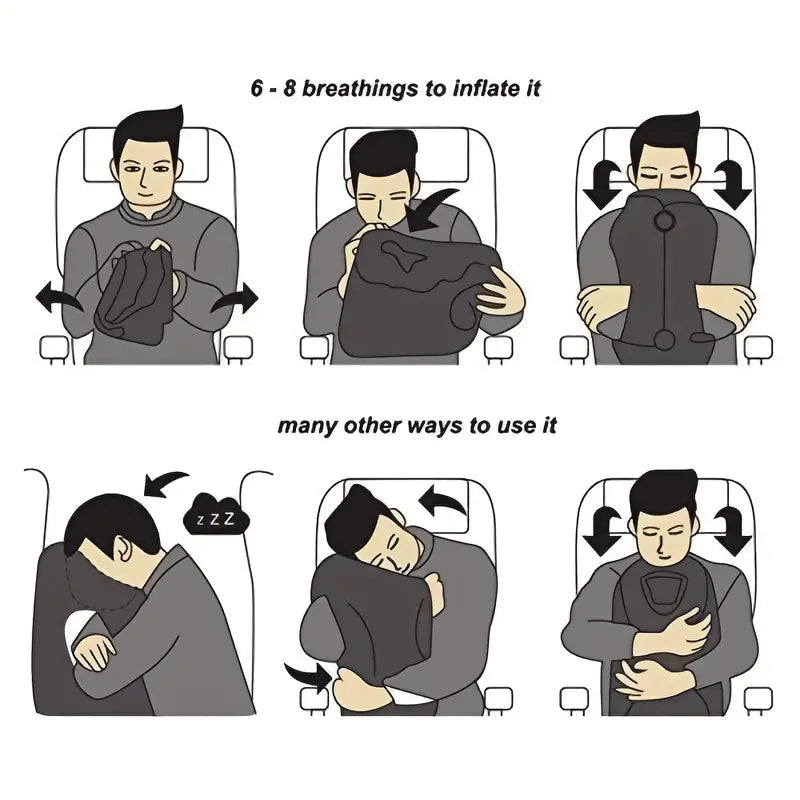 6 - 8 breathings to inflate it

many other ways to use it

z Z Z